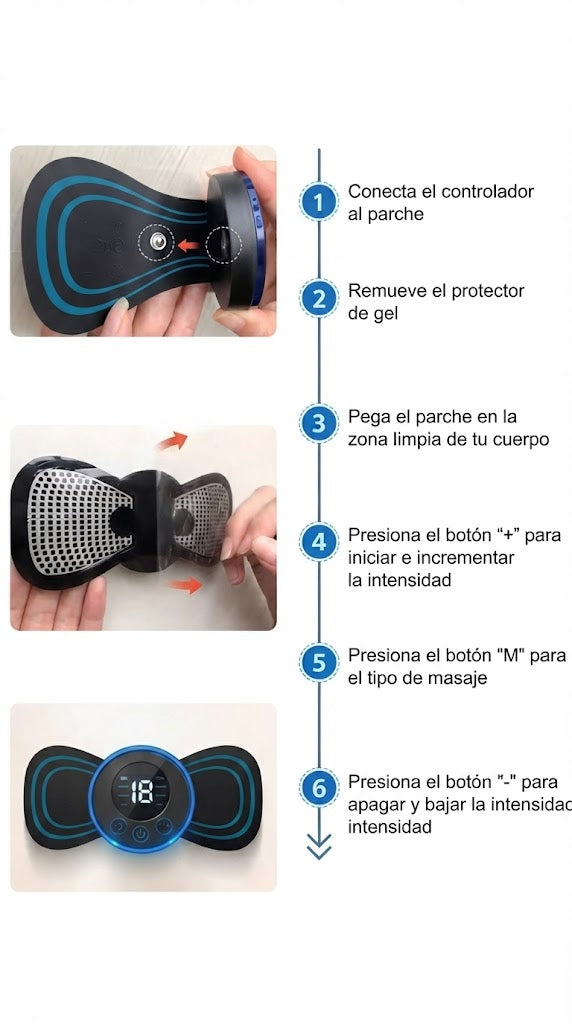 1 Conecta el controlador al parche

2 Remueve el protector de gel

3 Pega el parche en la zona limpia de tu cuerpo

4 Presiona el botón “+” para iniciar e incrementar la intensidad

5 Presiona el botón "M" para el tipo de masaje

6 Presiona el botón "-" para apagar y bajar la intensidad intensidad

18