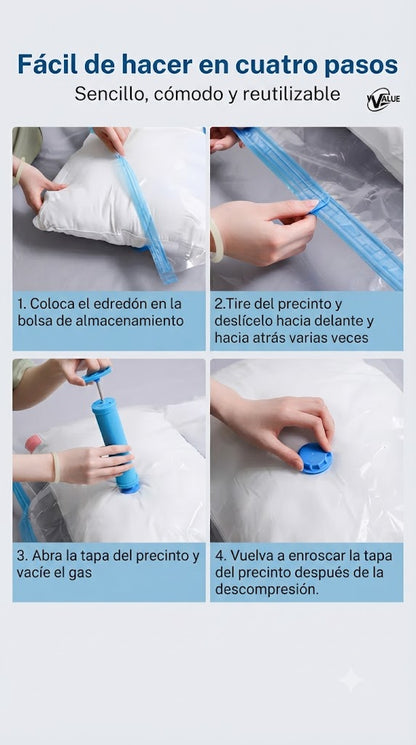 Fácil de hacer en cuatro pasos

Sencillo, cómodo y reutilizable

YVALUE

1. Coloca el edredón en la bolsa de almacenamiento

2.Tire del precinto y deslícelo hacia delante y hacia atrás varias veces

3. Abra la tapa del precinto y vacíe el gas

4. Vuelva a enroscar la tapa del precinto después de la descompresión.