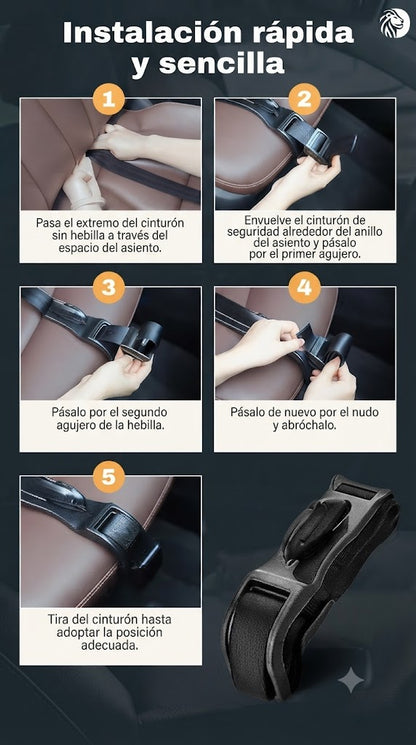 Instalación rápida y sencilla

1

Pasa el extremo del cinturón sin hebilla a través del espacio del asiento.

2

Envuelve el cinturón de seguridad alrededor del anillo del asiento y pásalo por el primer agujero.

3

Pásalo por el segundo agujero de la hebilla.

4

Pásalo de nuevo por el nudo y abróchalo.

5

Tira del cinturón hasta adoptar la posición adecuada.